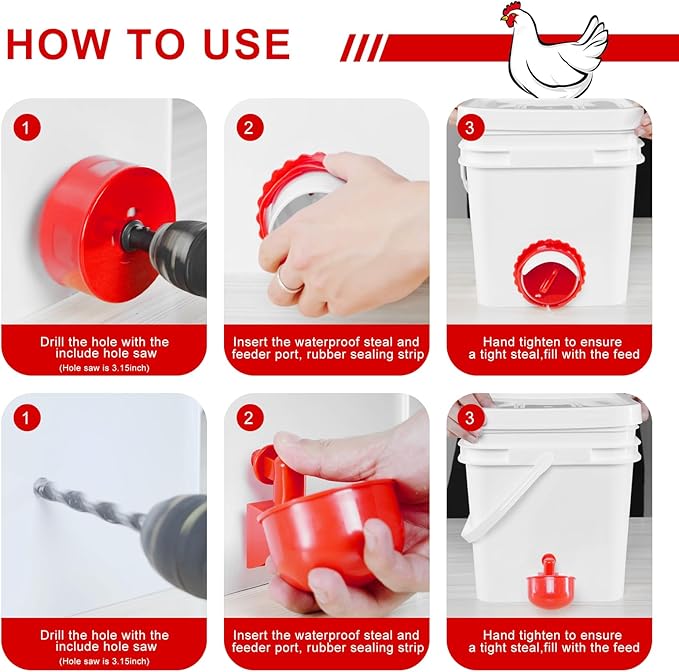 HOW TO USE

1

Drill the hole with the include hole saw
(Hole saw is 3.15inch)

2

Insert the waterproof steal and feeder port, rubber sealing strip

3

Hand tighten to ensure a tight steal,fill with the feed

1

Drill the hole with the include hole saw
(Hole saw is 3.15inch)

2

Insert the waterproof steal and feeder port, rubber sealing strip

3

Hand tighten to ensure a tight steal,fill with the feed