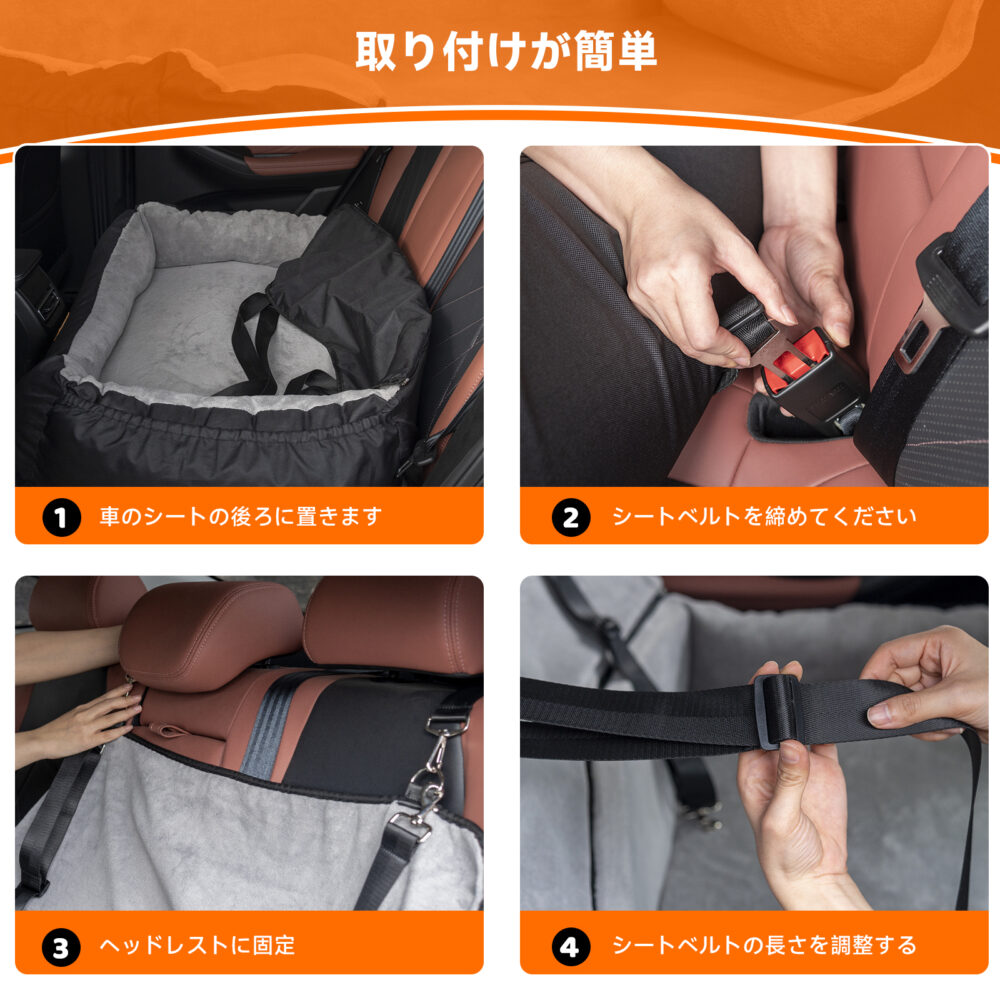 取り付けが簡単

1 車のシートの後ろに置きます

2 シートベルトを締めてください

3 ヘッドレストに固定

4 シートベルトの長さを調整する