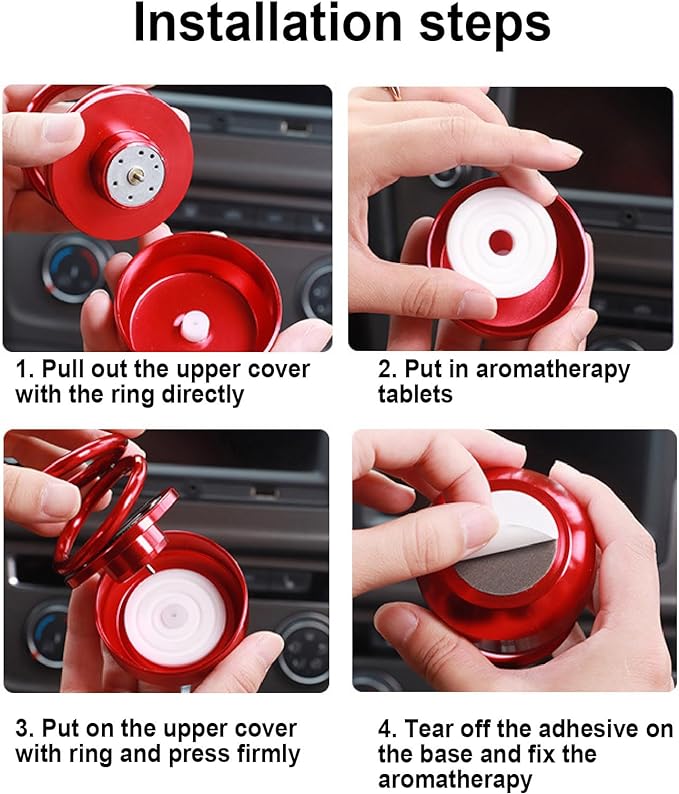 Installation steps

1. Pull out the upper cover with the ring directly

2. Put in aromatherapy tablets

3. Put on the upper cover with ring and press firmly

4. Tear off the adhesive on the base and fix the aromatherapy