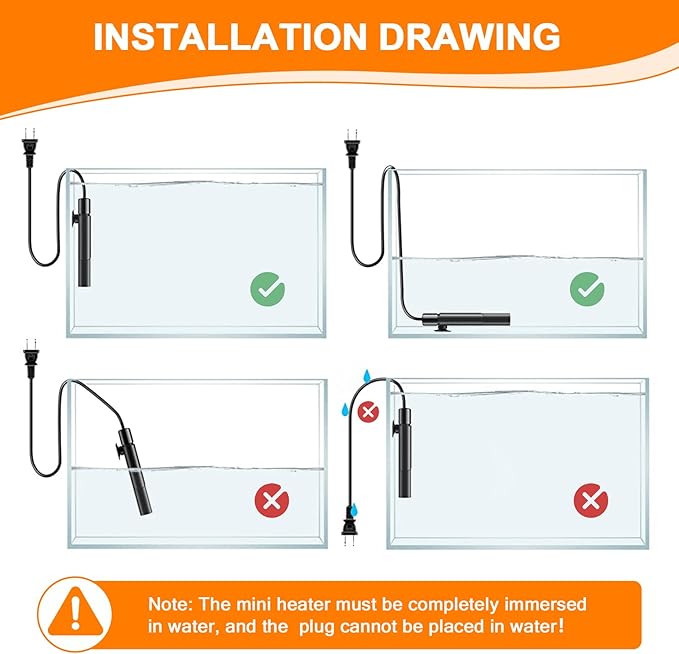 INSTALLATION DRAWING

Note: The mini heater must be completely immersed in water, and the plug cannot be placed in water!